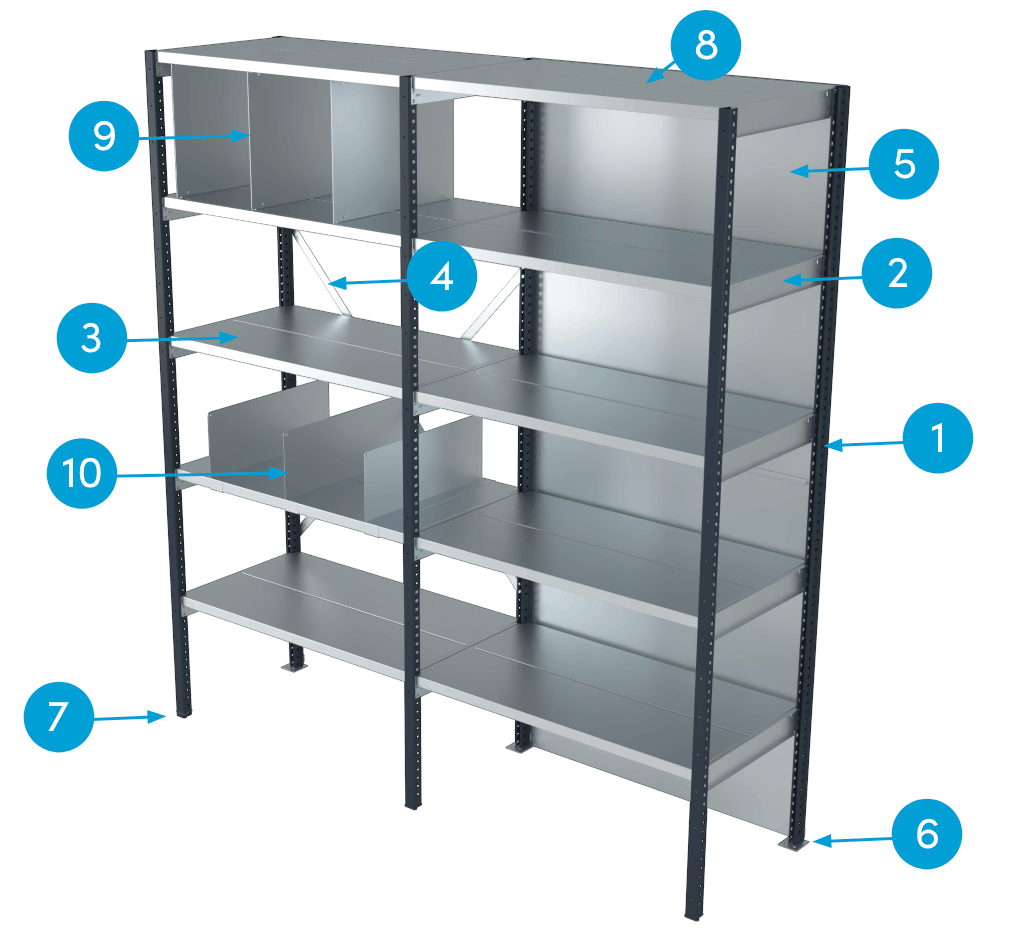 8
9
5
4
2
3
1
10
7
6